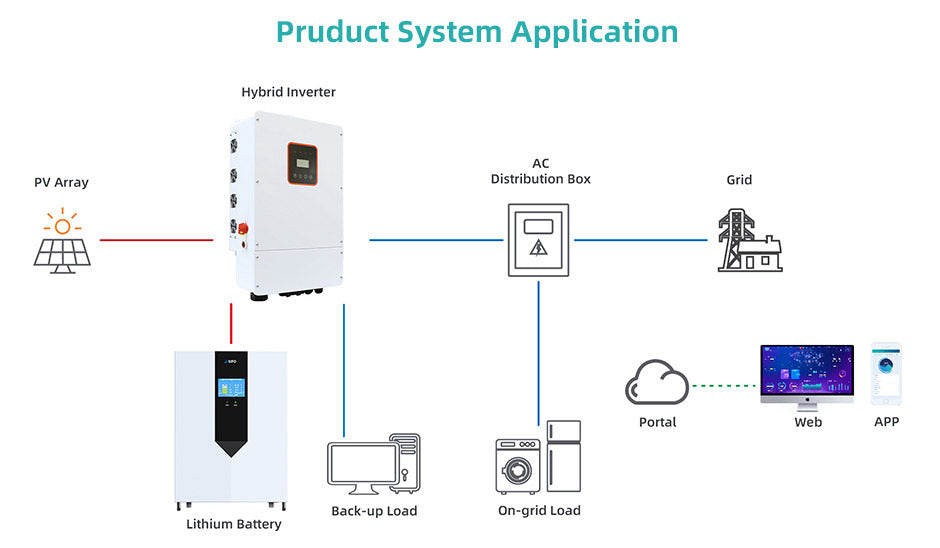 Pruduct System Application

Hybrid Inverter

PV Array

AC
Distribution Box

Grid

Portal

Web

APP

Lithium Battery

Back-up Load

On-grid Load